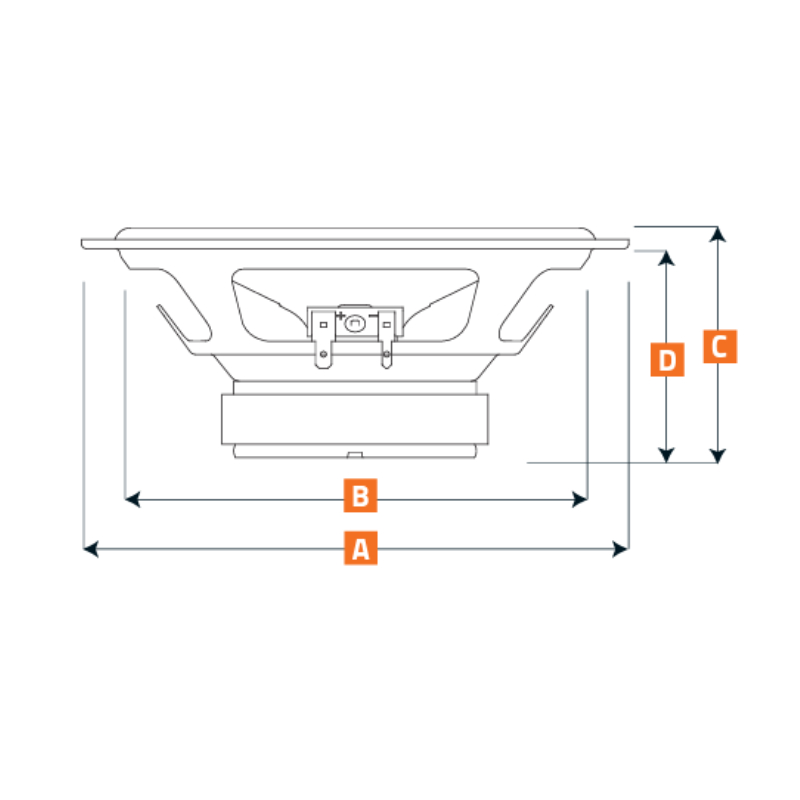 + −
D
C
B
A