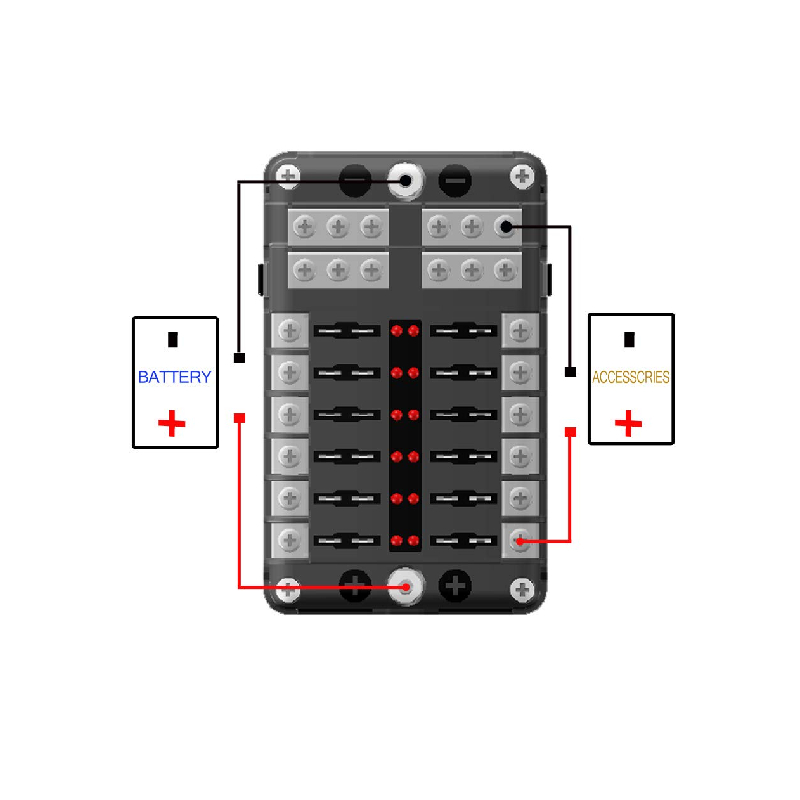 BATTERY
+

ACCESSCRIES
+