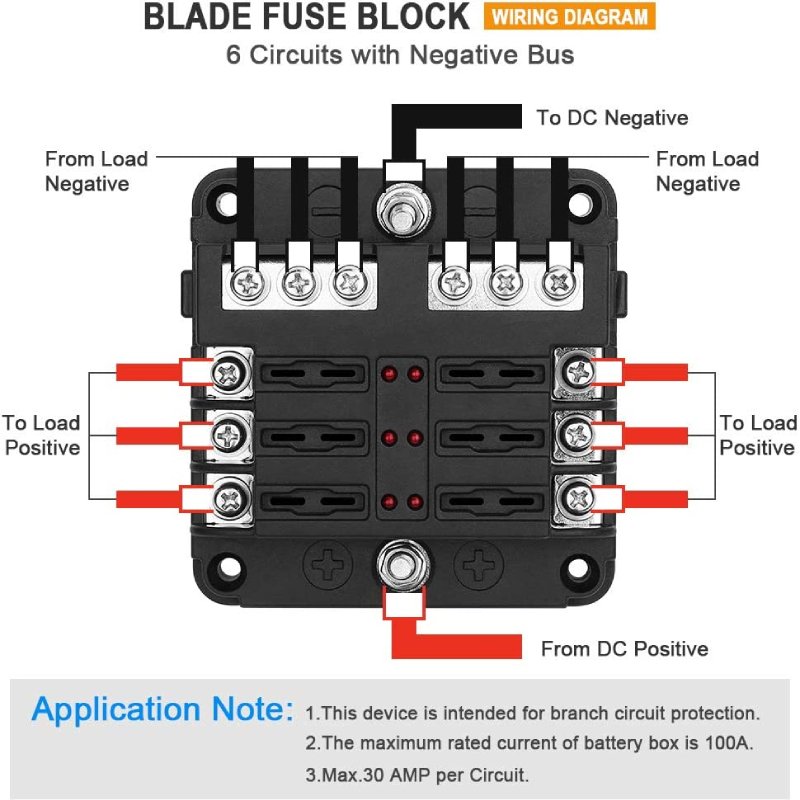 BLADE FUSE BLOCK WIRING DIAGRAM
6 Circuits with Negative Bus

To DC Negative

From Load Negative

From Load Negative

To Load Positive

To Load Positive

From DC Positive

Application Note: 1.This device is intended for branch circuit protection.
2.The maximum rated current of battery box is 100A.
3.Max.30 AMP per Circuit.