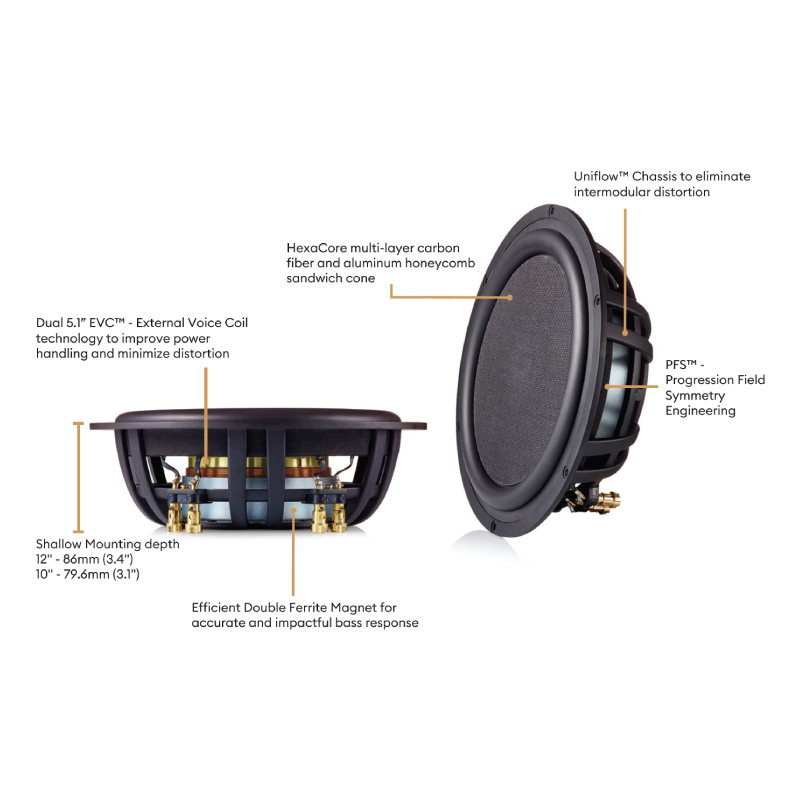 Uniflow™ Chassis to eliminate intermodular distortion

HexaCore multi-layer carbon fiber and aluminum honeycomb sandwich cone

Dual 5.1" EVC™ - External Voice Coil technology to improve power handling and minimize distortion

PFS™ - Progression Field Symmetry Engineering

Shallow Mounting depth
12" - 86mm (3.4")
10" - 79.6mm (3.1")

Efficient Double Ferrite Magnet for accurate and impactful bass response