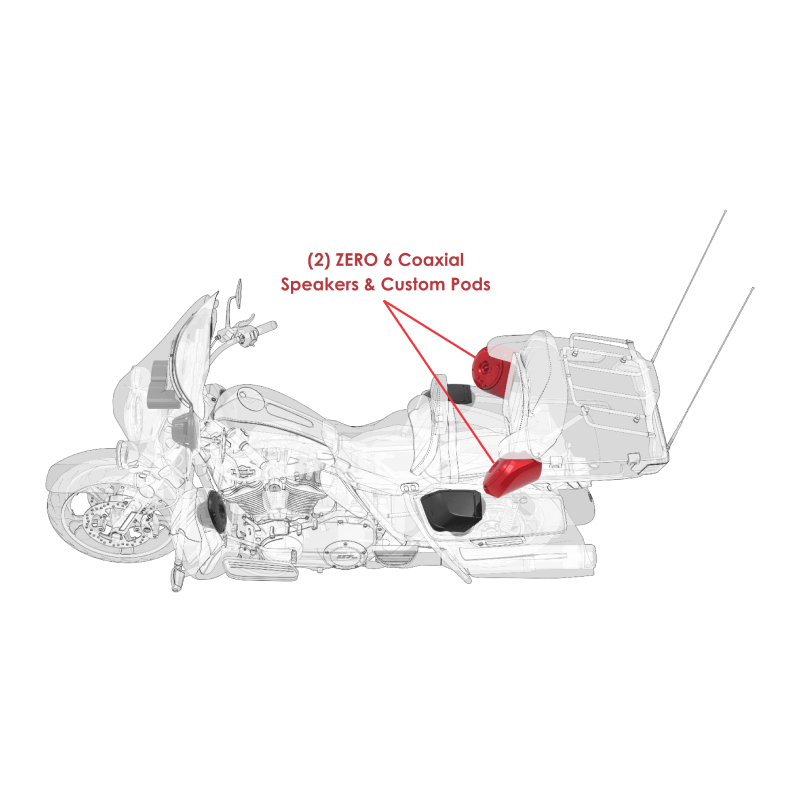 (2) ZERO 6 Coaxial
Speakers & Custom Pods