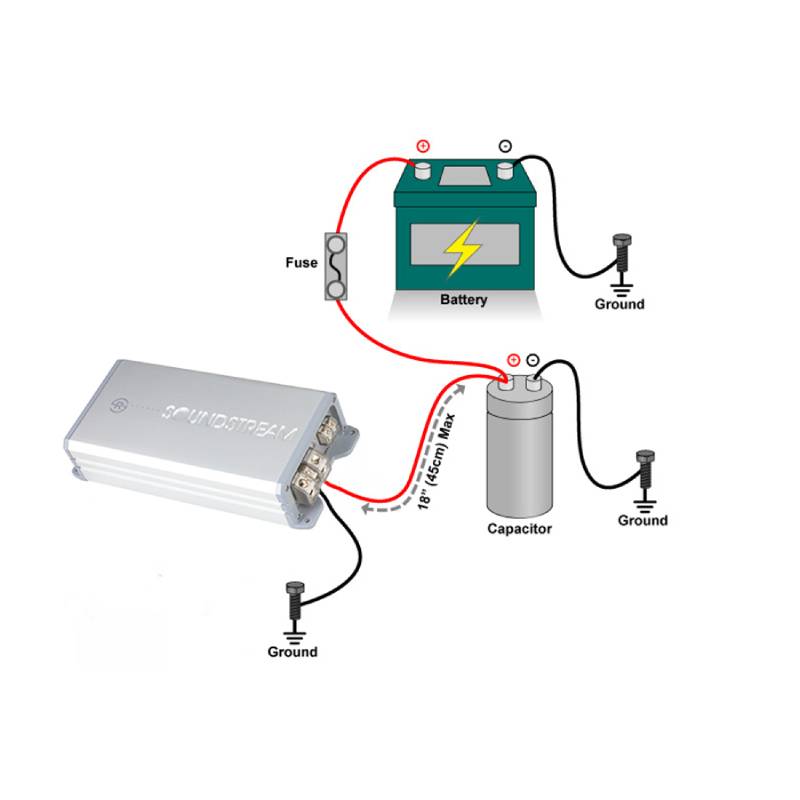 +
-
Fuse
Battery
Ground
+
-
SOUNDSTREAM
18" (45cm) Max
Capacitor
Ground
Ground